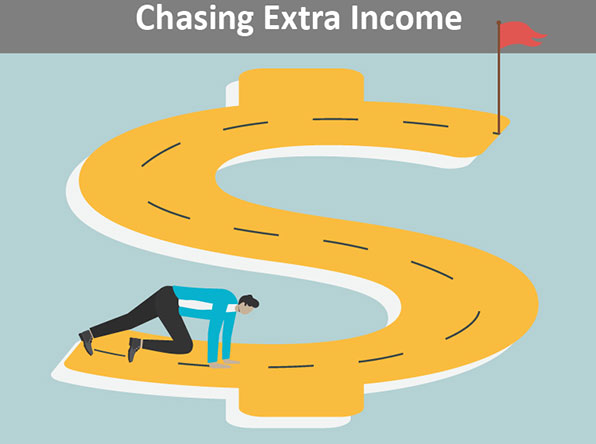 Chasing Extra Income