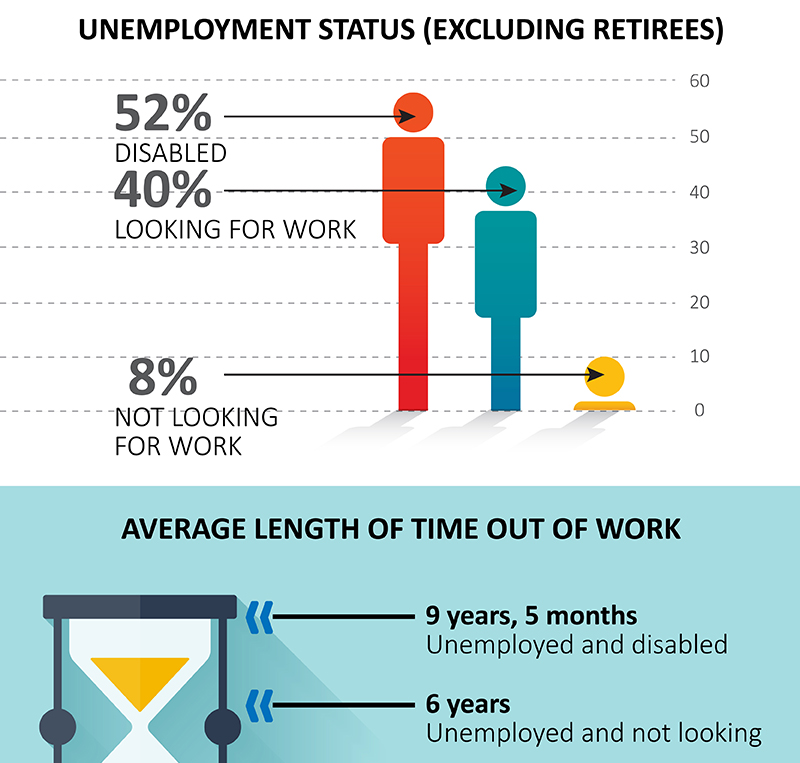 UNEMPLOYMENT STATUS (EXCLUDING RETIREES)

52%
DISABLED

40%
LOOKING FOR WORK

8%
NOT LOOKING FOR WORK

60
50
40
30
20
10
0

AVERAGE LENGTH OF TIME OUT OF WORK

9 years, 5 months
Unemployed and disabled

6 years
Unemployed and not looking